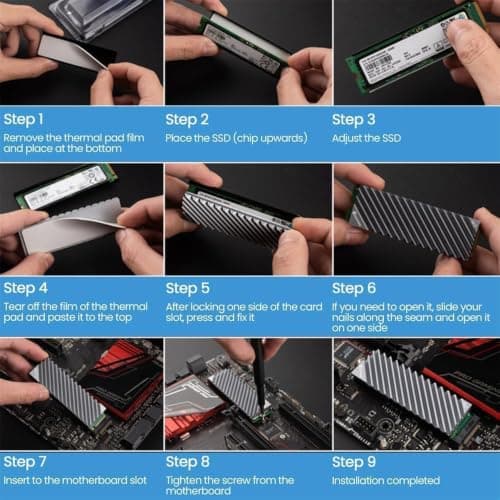 Step 1
Remove the thermal pad film and place at the bottom

Step 2
Place the SSD (chip upwards)

Step 3
Adjust the SSD

Step 4
Tear off the film of the thermal pad and paste it to the top

Step 5
After locking one side of the card slot, press and fix it

Step 6
If you need to open it, slide your nails along the seam and open it on one side

Step 7
Insert to the motherboard slot

Step 8
Tighten the screw from the motherboard

Step 9
Installation completed